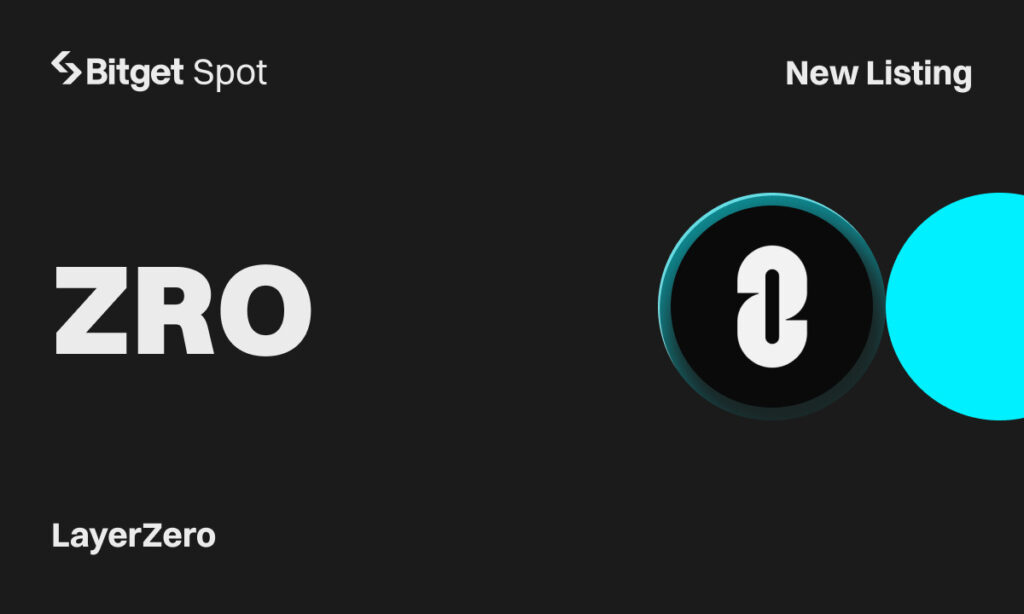 Bitget Spot

New Listing

ZRO

LayerZero